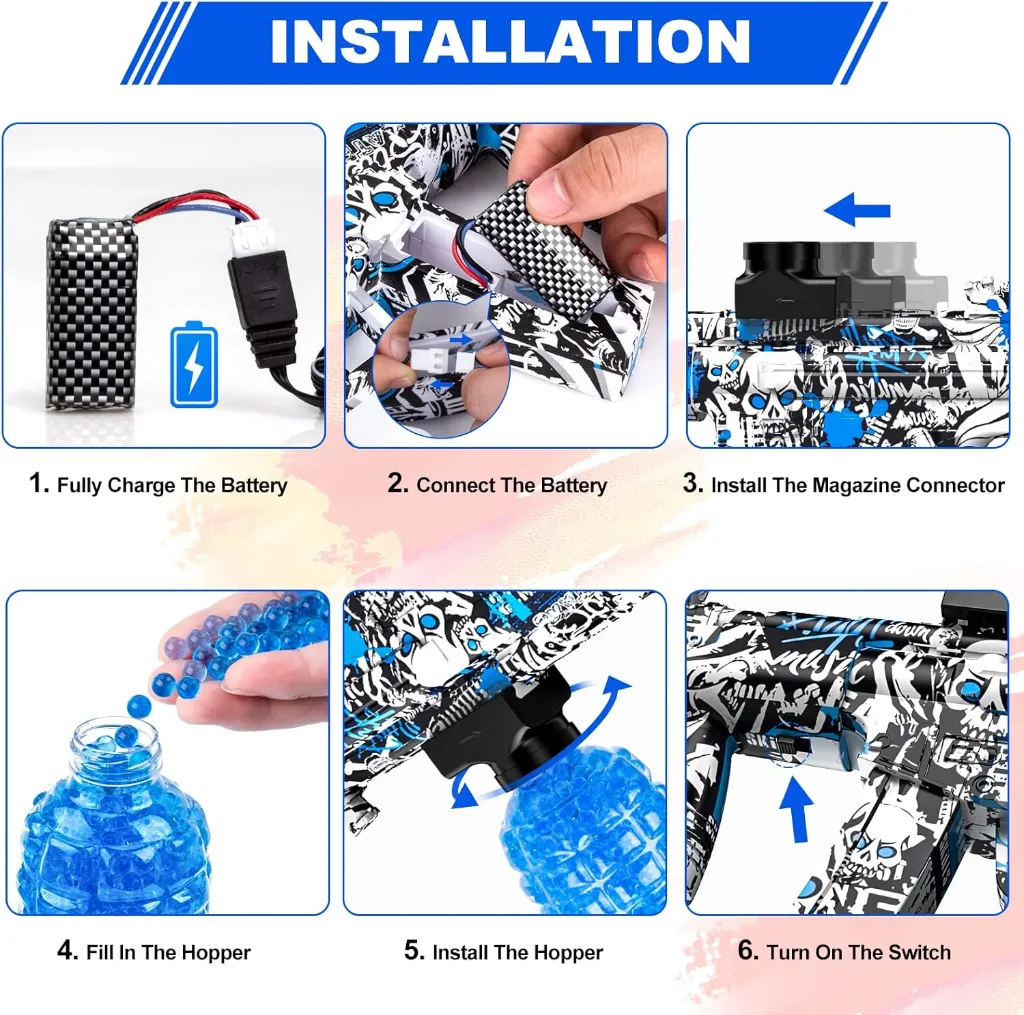 INSTALLATION

1. Fully Charge The Battery

2. Connect The Battery

3. Install The Magazine Connector

4. Fill In The Hopper

5. Install The Hopper

6. Turn On The Switch